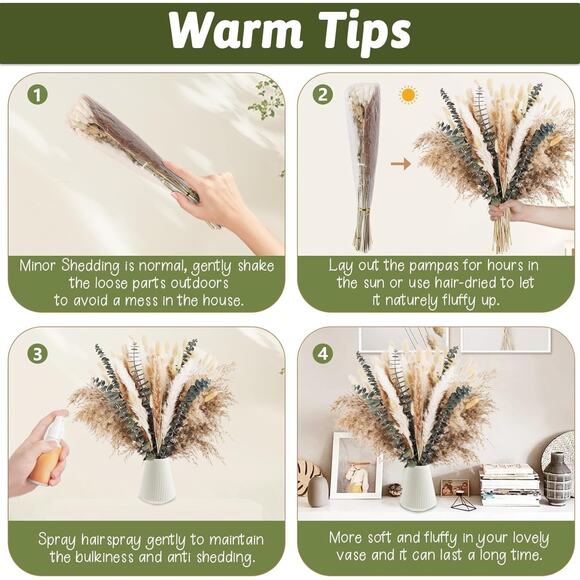 Warm Tips

1

Minor Shedding is normal, gently shake the loose parts outdoors to avoid a mess in the house.

2

Lay out the pampas for hours in the sun or use hair-dried to let it naturely fluffy up.

3

Spray hairspray gently to maintain the bulkiness and anti shedding.

4

More soft and fluffy in your lovely vase and it can last a long time.